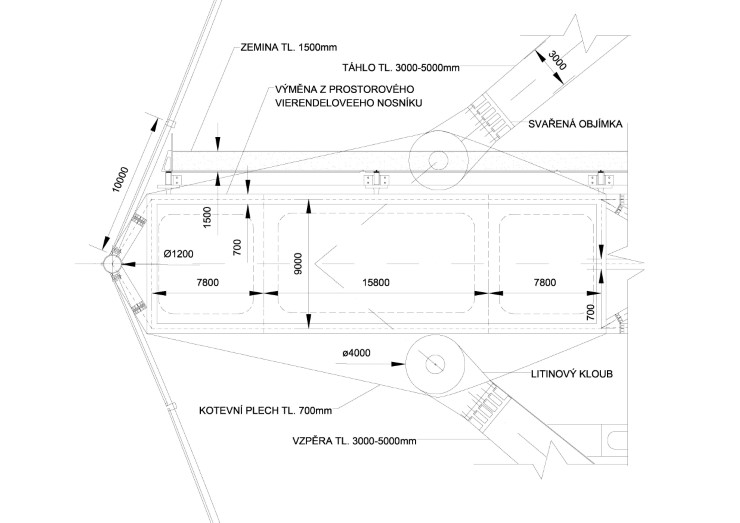 ZEMINA TL. 1500mm

TÁHLO TL. 3000-5000mm

3000

VÝMĚNA Z PROSTOROVÉHO VIERENDELOVEEHO NOSNÍKU

SVAŘENÁ OBJÍMKA

10000

1500

700

Ø1200

9000

7800

15800

7800

700

ø4000

LITINOVÝ KLOUB

KOTEVNÍ PLECH TL. 700mm

VZPĚRA TL. 3000-5000mm